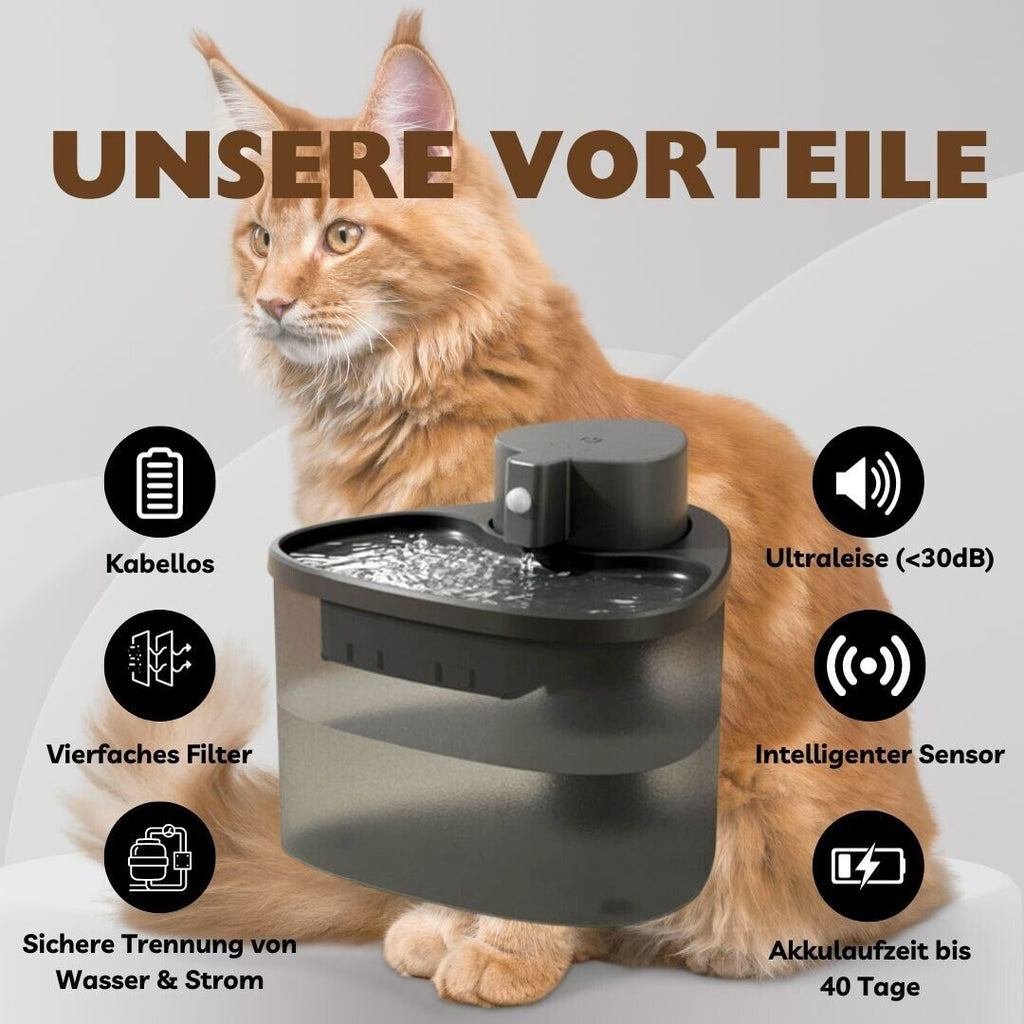 UNSERE VORTEILE

Kabellos

Vierfaches Filter

Sichere Trennung von Wasser & Strom

Ultraleise (<30dB)

Intelligenter Sensor

Akkulaufzeit bis 40 Tage